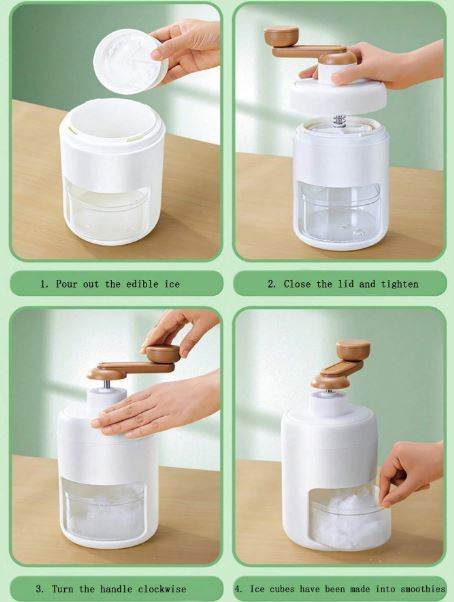 1. Pour out the edible ice

2. Close the lid and tighten

3. Turn the handle clockwise

4. Ice cubes have been made into smoothies