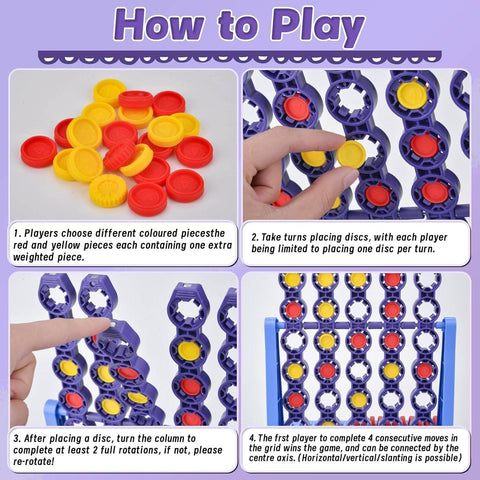 How to Play

1. Players choose different coloured piecesthe red and yellow pieces each containing one extra weighted piece.

2. Take turns placing discs, with each player being limited to placing one disc per turn.

3. After placing a disc, turn the column to complete at least 2 full rotations, if not, please re-rotate!

4. The frst player to complete 4 consecutive moves in the grid wins the game, and can be connected by the centre axis. (Horizontal/vertical/slanting is possible)