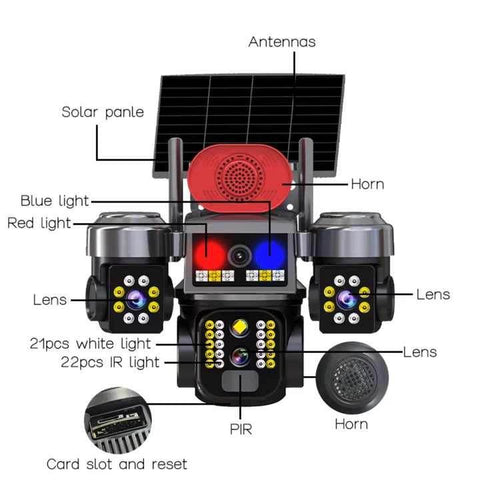 Antennas

Solar panle

Horn

Blue light

Red light

Lens

Lens

21pcs white light

22pcs IR light

Lens

PIR

Horn

Card slot and reset