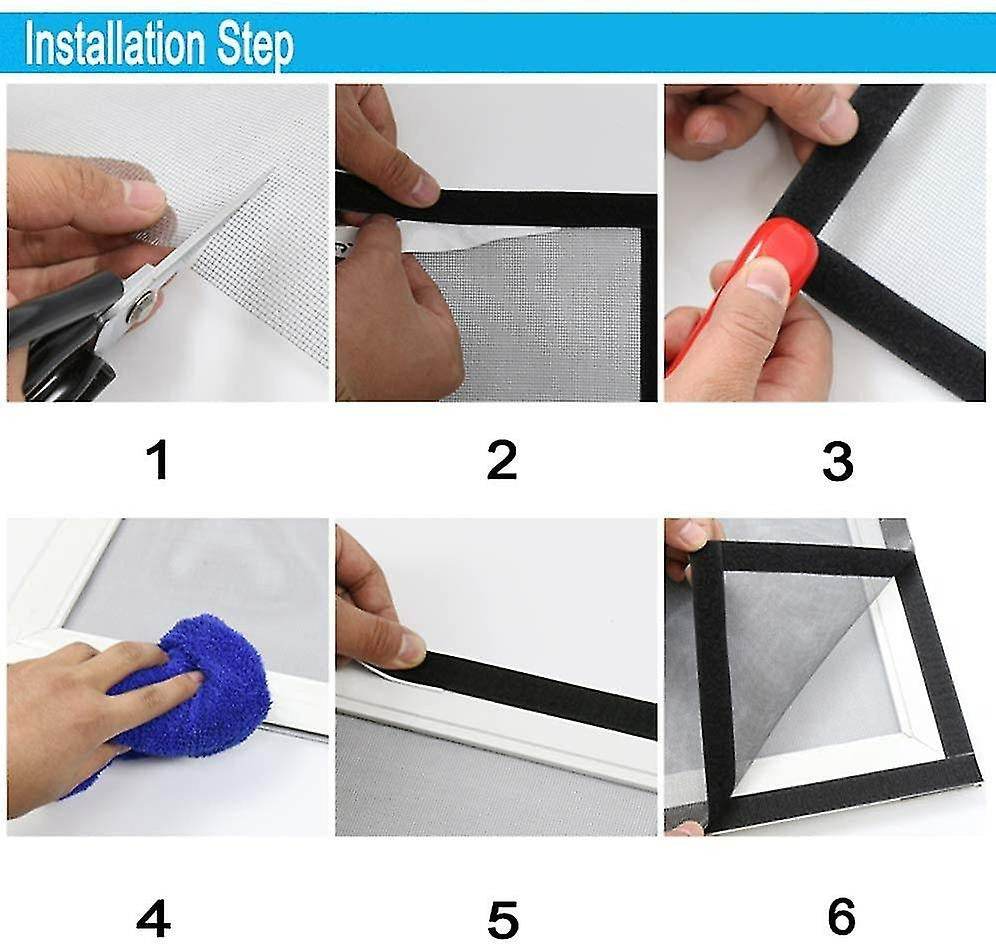 Installation Step

1

2

3

4

5

6