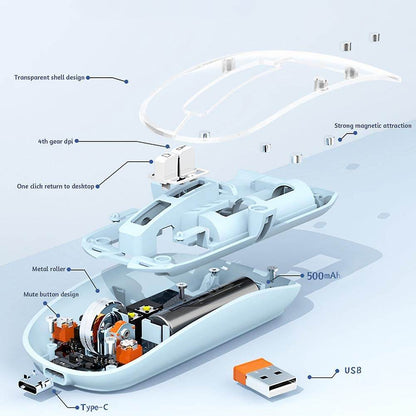 Transparent shell design

Strong magnetic attraction

4th gear dpi

One click return to desktop

Metal roller

500mAh

Mute button design

USB

Type-C