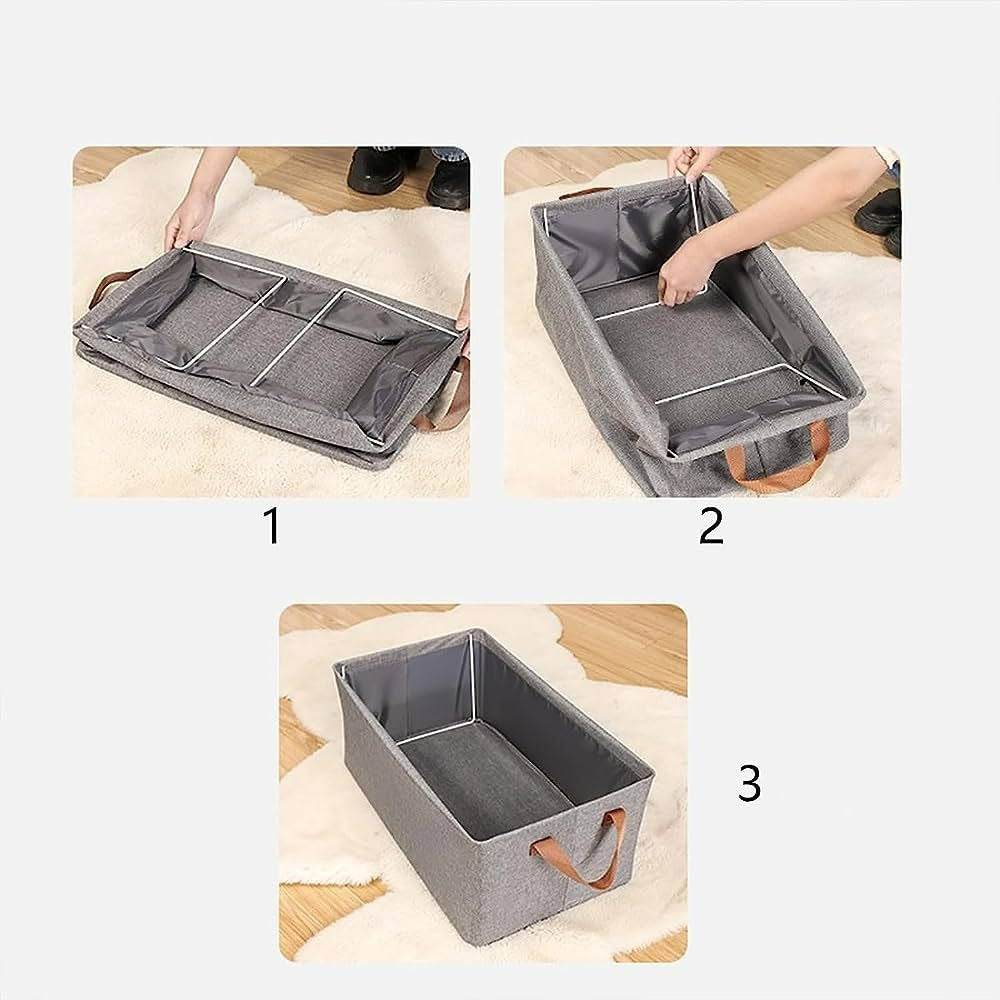 1

2

3