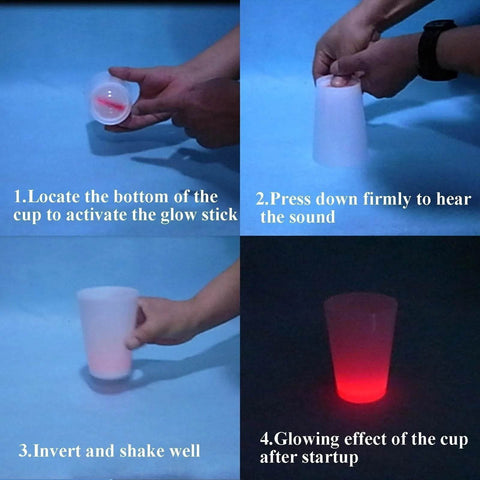 1.Locate the bottom of the cup to activate the glow stick

2.Press down firmly to hear the sound

3.Invert and shake well

4.Glowing effect of the cup after startup