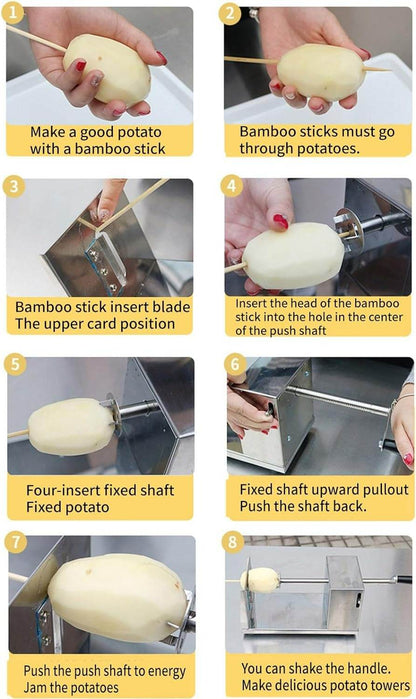 1
Make a good potato with a bamboo stick

2
Bamboo sticks must go through potatoes.

3
Bamboo stick insert blade
The upper card position

4
Insert the head of the bamboo stick into the hole in the center of the push shaft

5
Four-insert fixed shaft
Fixed potato

6
Fixed shaft upward pullout
Push the shaft back.

7
Push the push shaft to energy
Jam the potatoes

8
You can shake the handle.
Make delicious potato towers