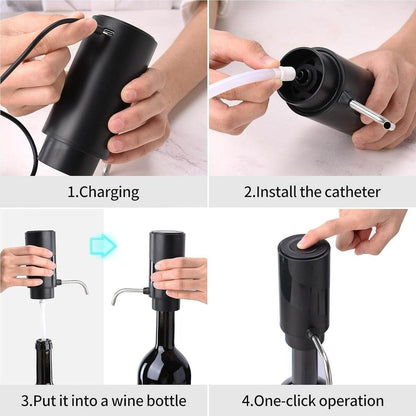 1.Charging

2.Install the catheter

3.Put it into a wine bottle

4.One-click operation