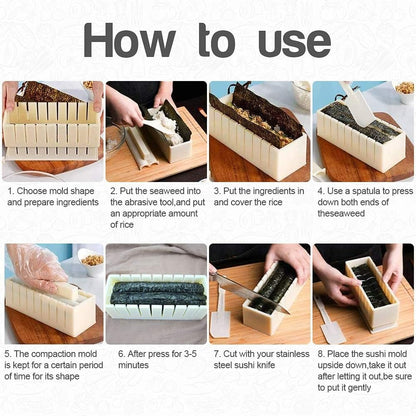 How to use

1. Choose mold shape and prepare ingredients

2. Put the seaweed into the abrasive tool,and put an appropriate amount of rice

3. Put the ingredients in and cover the rice

4. Use a spatula to press down both ends of theseaweed

5. The compaction mold is kept for a certain period of time for its shape

6. After press for 3-5 minutes

7. Cut with your stainless steel sushi knife

8. Place the sushi mold upside down,take it out after letting it out,be sure to put it gently