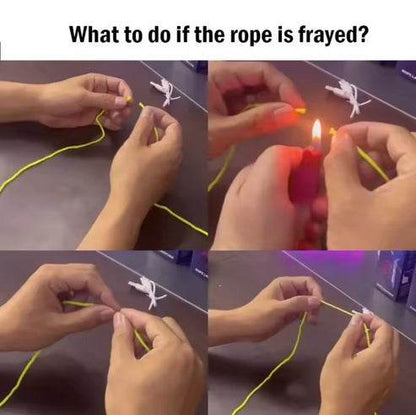 What to do if the rope is frayed?