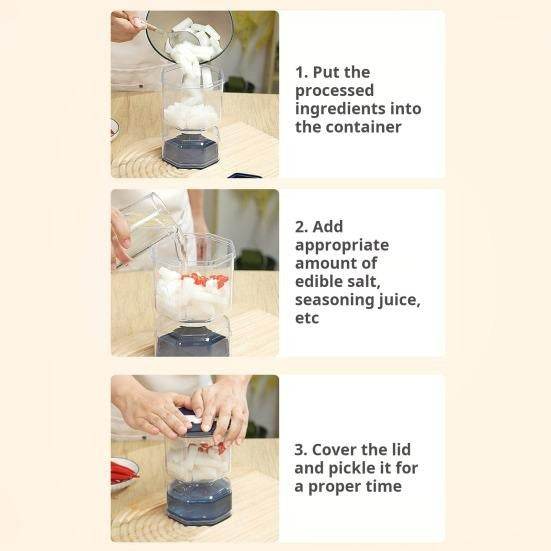 1. Put the processed ingredients into the container

2. Add appropriate amount of edible salt, seasoning juice, etc

3. Cover the lid and pickle it for a proper time