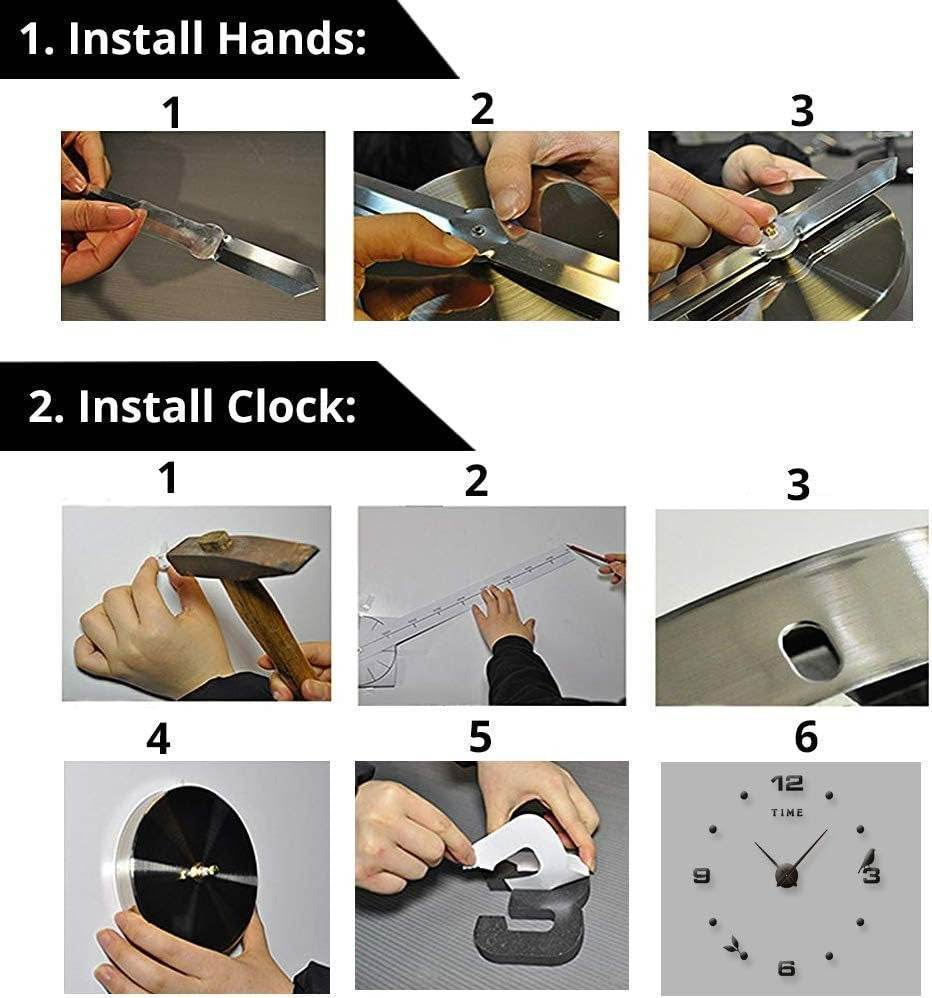 1. Install Hands:

1

2

3

2. Install Clock:

1

2

3

4

5

6

12

TIME

9

3

6