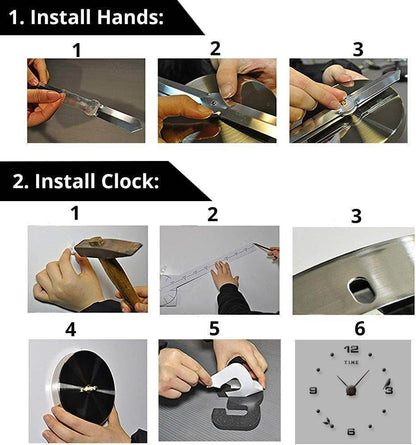 1. Install Hands:

1

2

3

2. Install Clock:

1

2

3

4

5

6

12

TIME

9

3

6