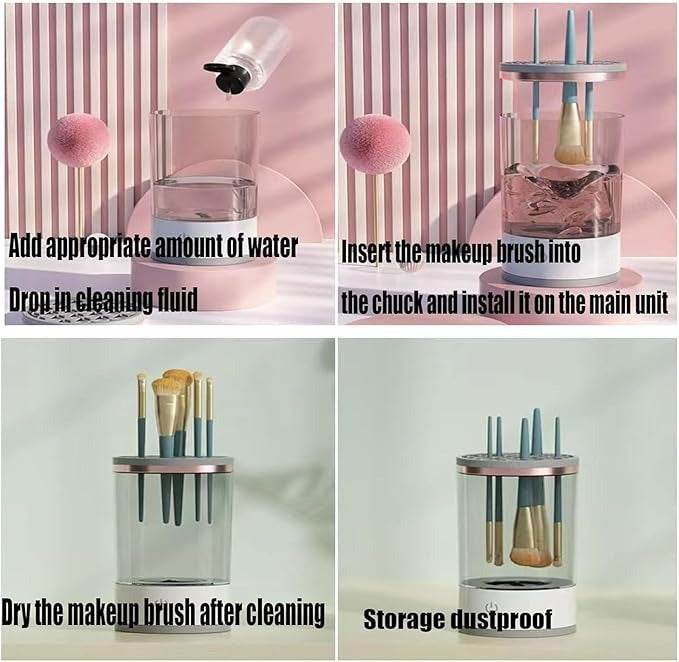 Add appropriate amount of water

Drop in cleaning fluid

Insert the makeup brush into

the chuck and install it on the main unit

Dry the makeup brush after cleaning

Storage dustproof