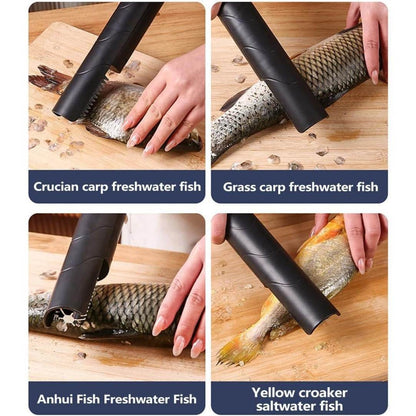 Crucian carp freshwater fish

Grass carp freshwater fish

Anhui Fish Freshwater Fish

Yellow croaker saltwater fish