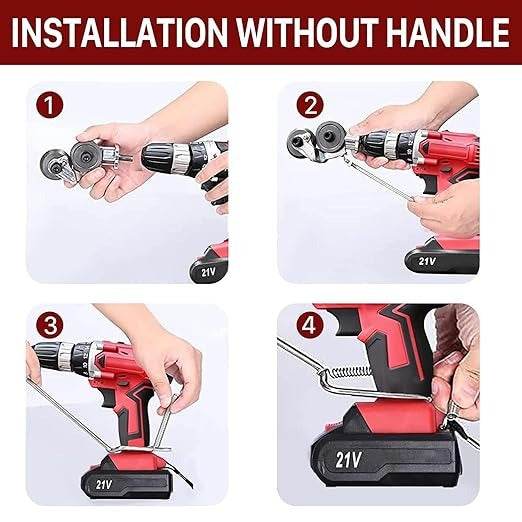 INSTALLATION WITHOUT HANDLE

1

21V

2

21V

3

21V

4

21V