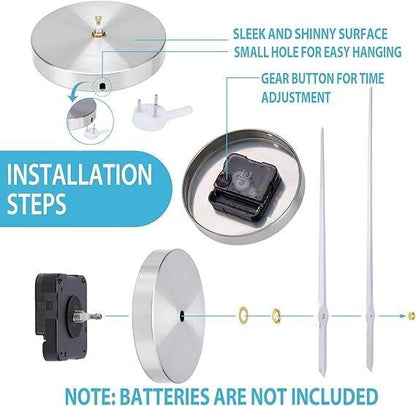 SLEEK AND SHINNY SURFACE
SMALL HOLE FOR EASY HANGING
GEAR BUTTON FOR TIME ADJUSTMENT
INSTALLATION STEPS
NOTE: BATTERIES ARE NOT INCLUDED