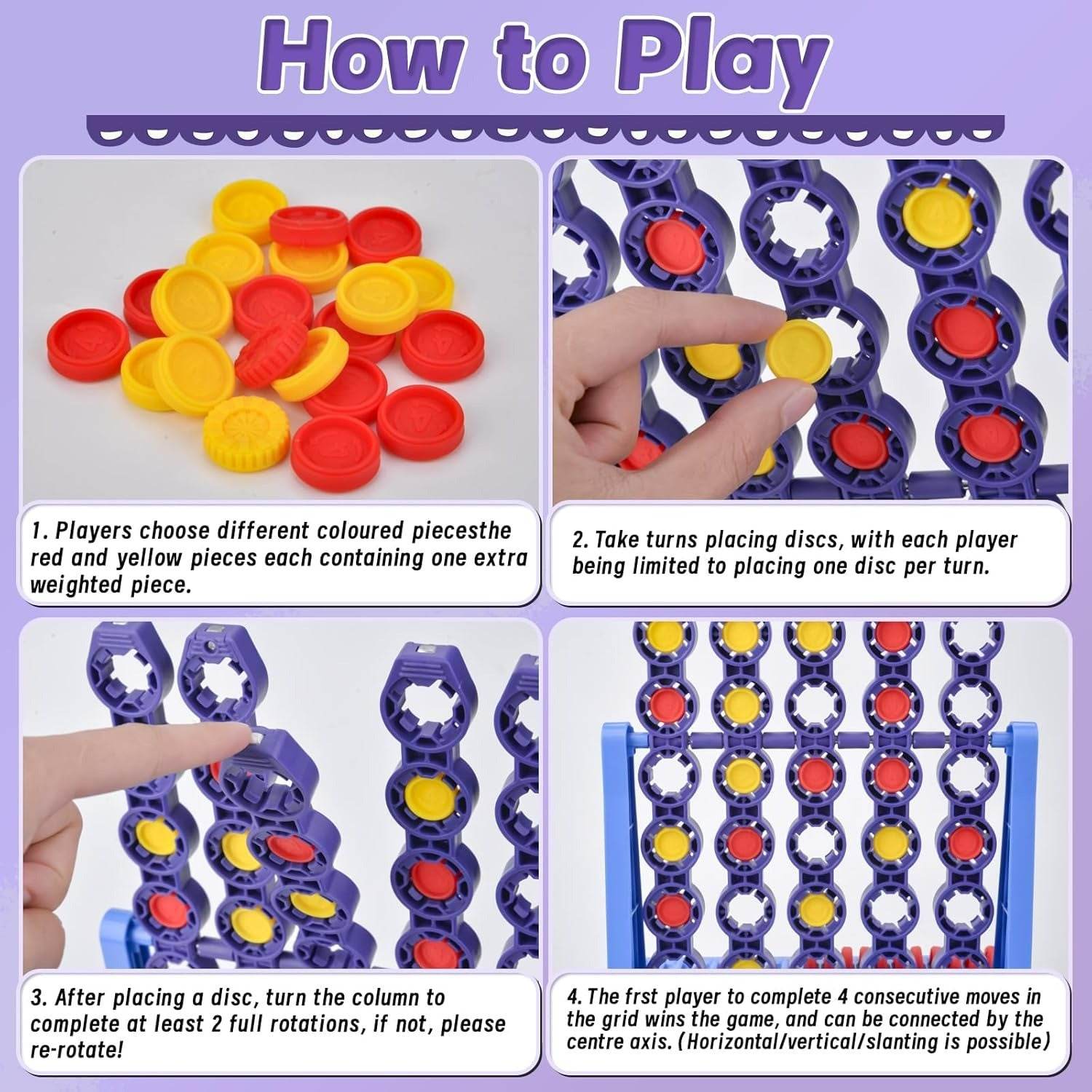 How to Play

1. Players choose different coloured piecesthe red and yellow pieces each containing one extra weighted piece.

2. Take turns placing discs, with each player being limited to placing one disc per turn.

3. After placing a disc, turn the column to complete at least 2 full rotations, if not, please re-rotate!

4. The frst player to complete 4 consecutive moves in the grid wins the game, and can be connected by the centre axis. (Horizontal/vertical/slanting is possible)