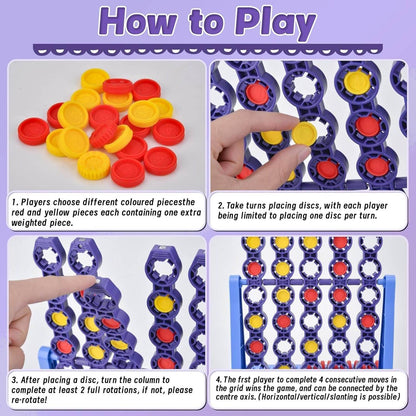 How to Play

1. Players choose different coloured piecesthe red and yellow pieces each containing one extra weighted piece.

2. Take turns placing discs, with each player being limited to placing one disc per turn.

3. After placing a disc, turn the column to complete at least 2 full rotations, if not, please re-rotate!

4. The frst player to complete 4 consecutive moves in the grid wins the game, and can be connected by the centre axis. (Horizontal/vertical/slanting is possible)