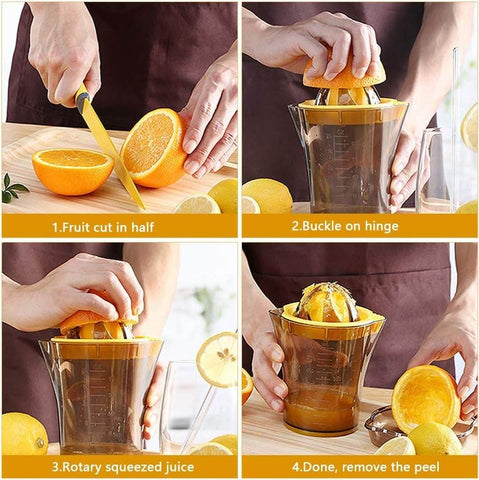 1.Fruit cut in half

2.Buckle on hinge

3.Rotary squeezed juice

4.Done, remove the peel