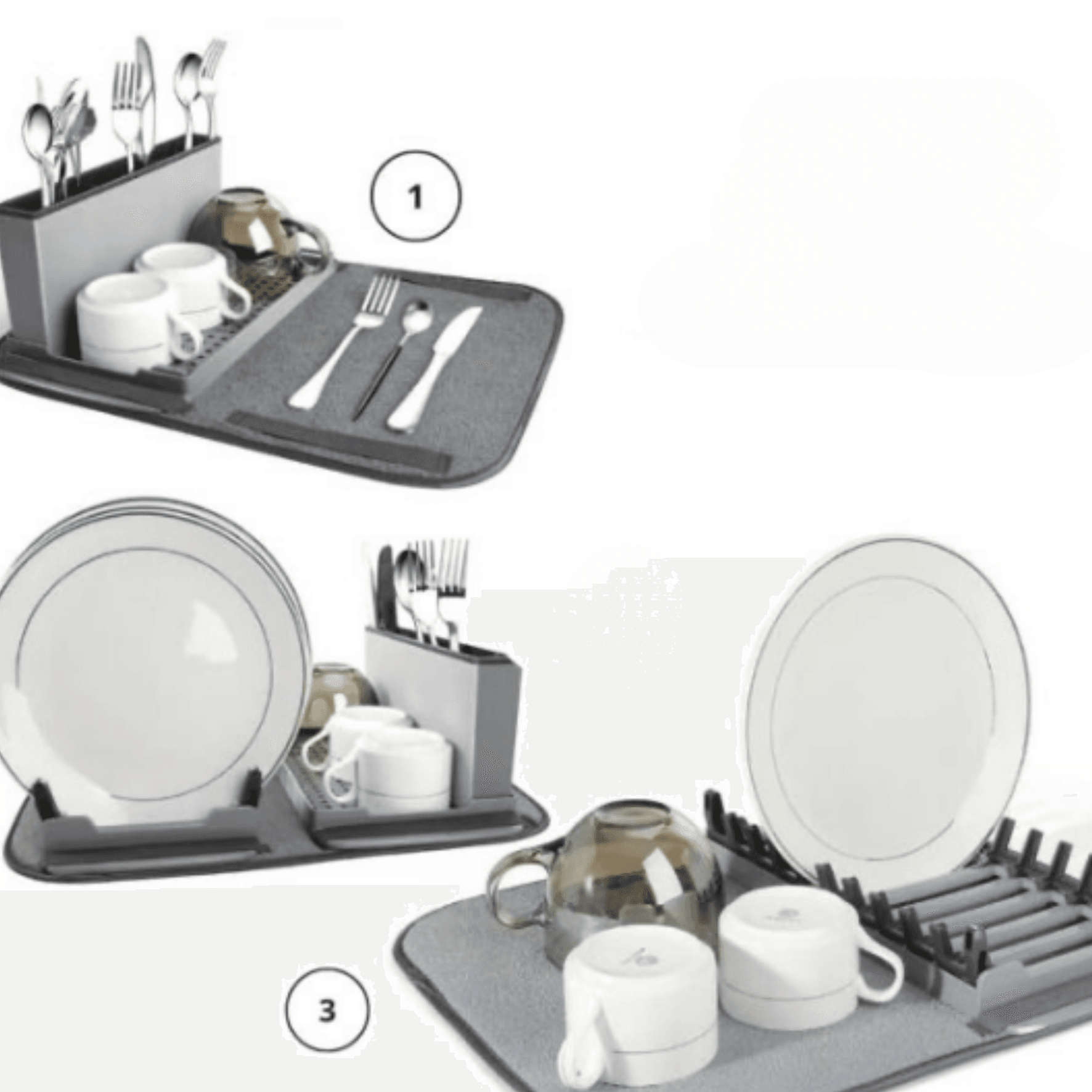 1

3