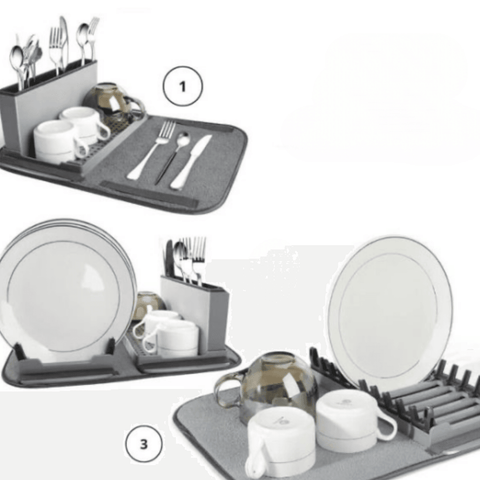 1

3