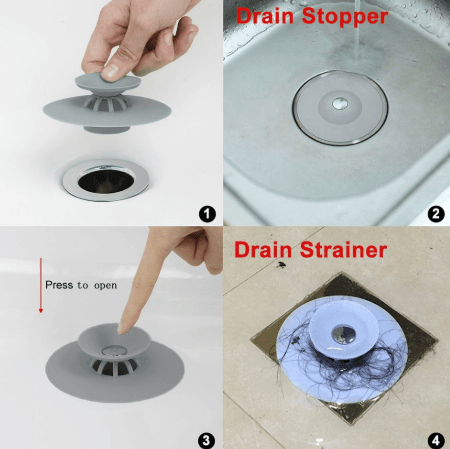 1

Drain Stopper

2

Press to open

3

Drain Strainer

4