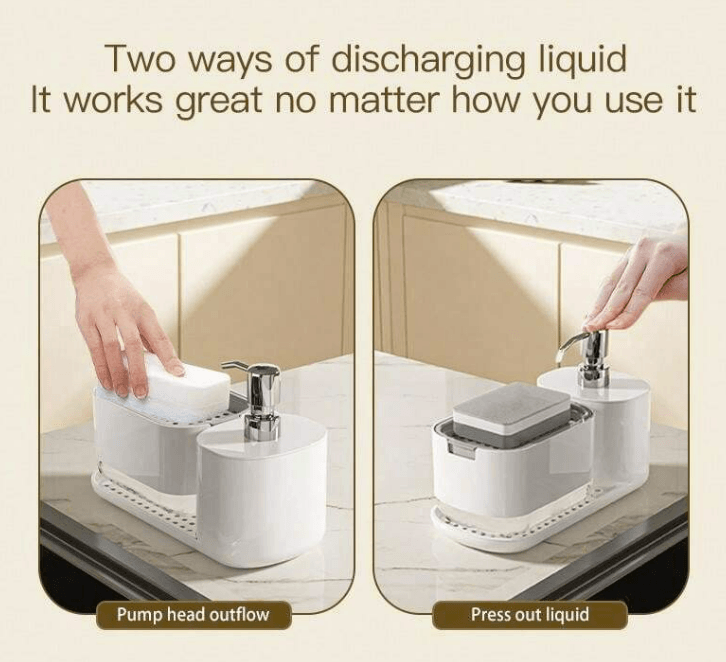 Two ways of discharging liquid
It works great no matter how you use it

Pump head outflow

Press out liquid