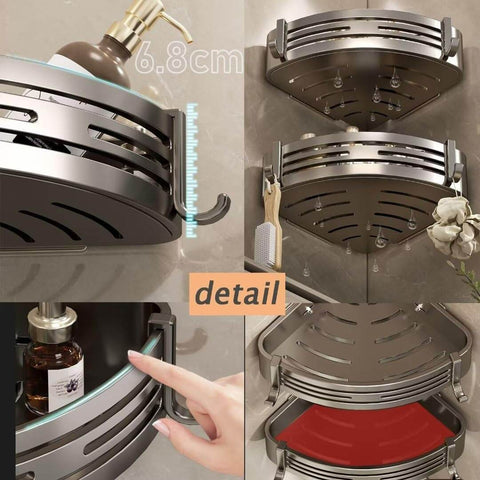 6.8cm

detail