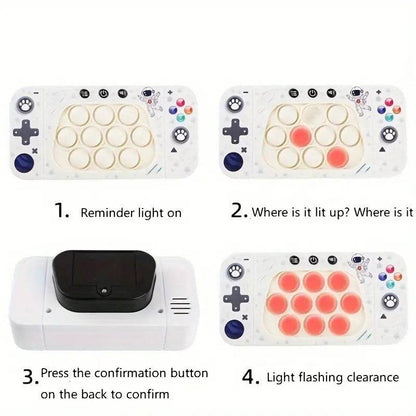 1. Reminder light on

2. Where is it lit up? Where is it

3. Press the confirmation button on the back to confirm

4. Light flashing clearance