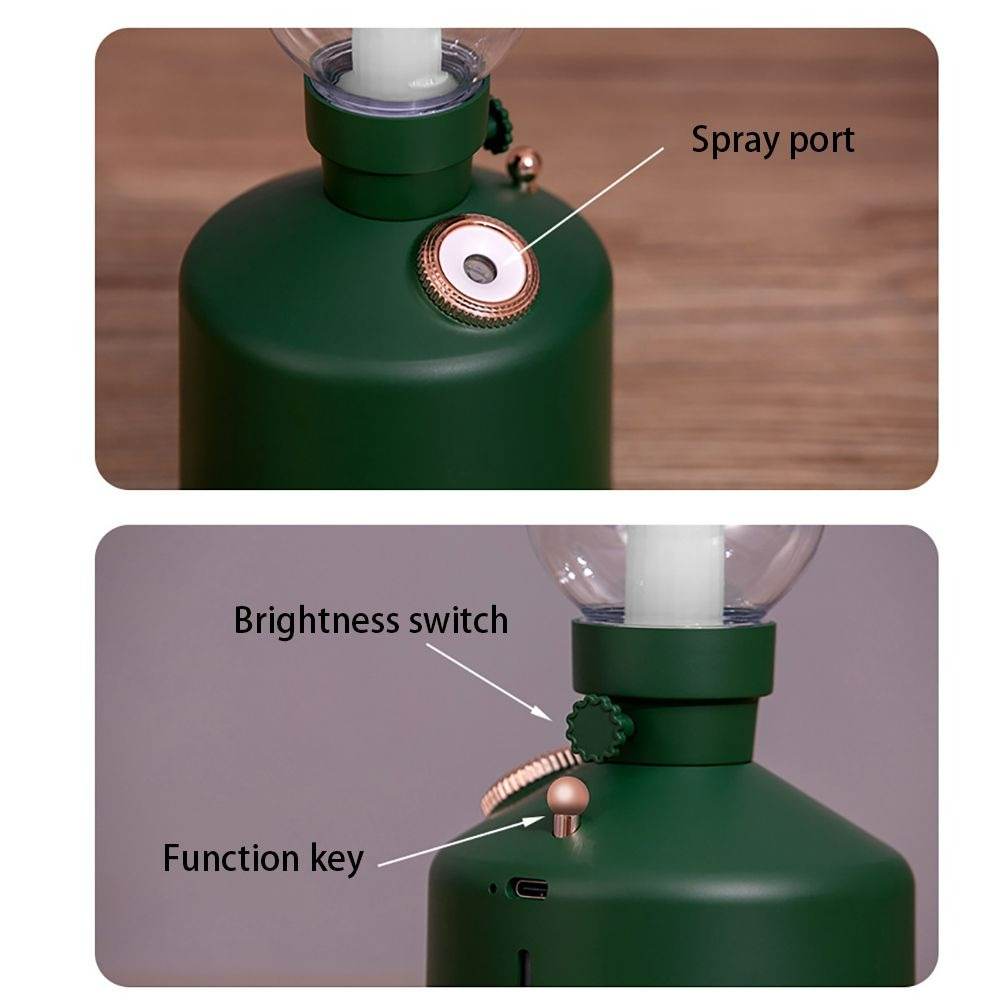 Spray port

Brightness switch

Function key