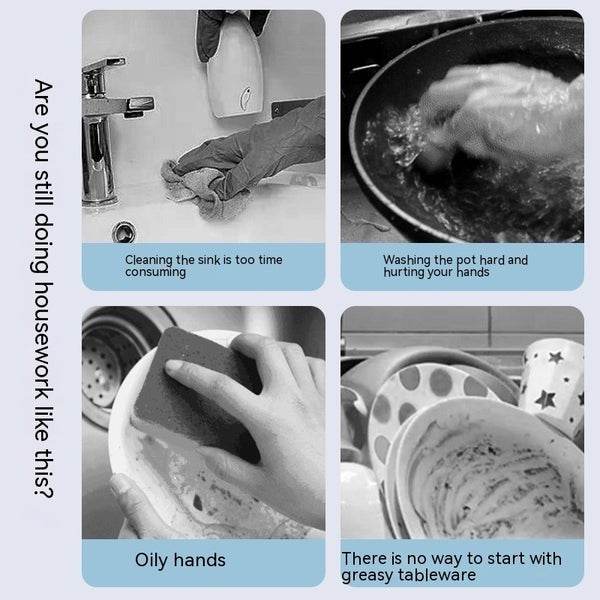 Are you still doing housework like this?

Cleaning the sink is too time consuming

Washing the pot hard and hurting your hands

Oily hands

There is no way to start with greasy tableware