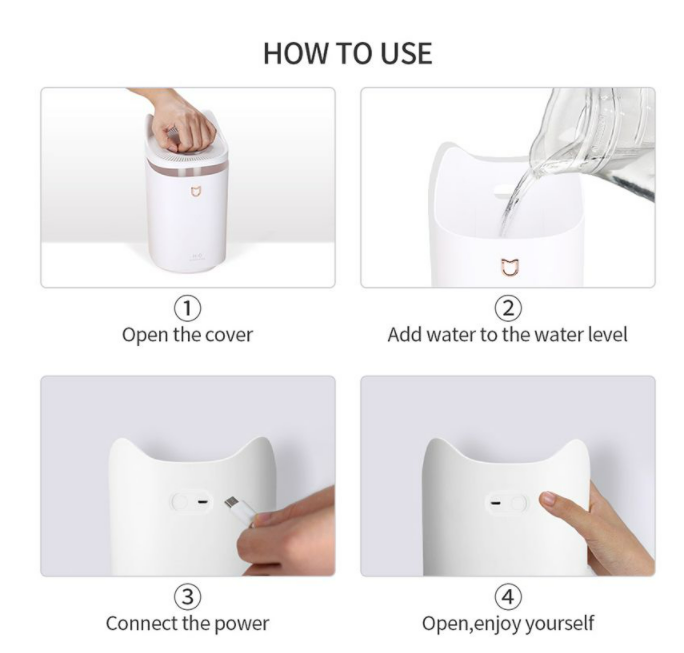 HOW TO USE

①
Open the cover

②
Add water to the water level

③
Connect the power

④
Open,enjoy yourself