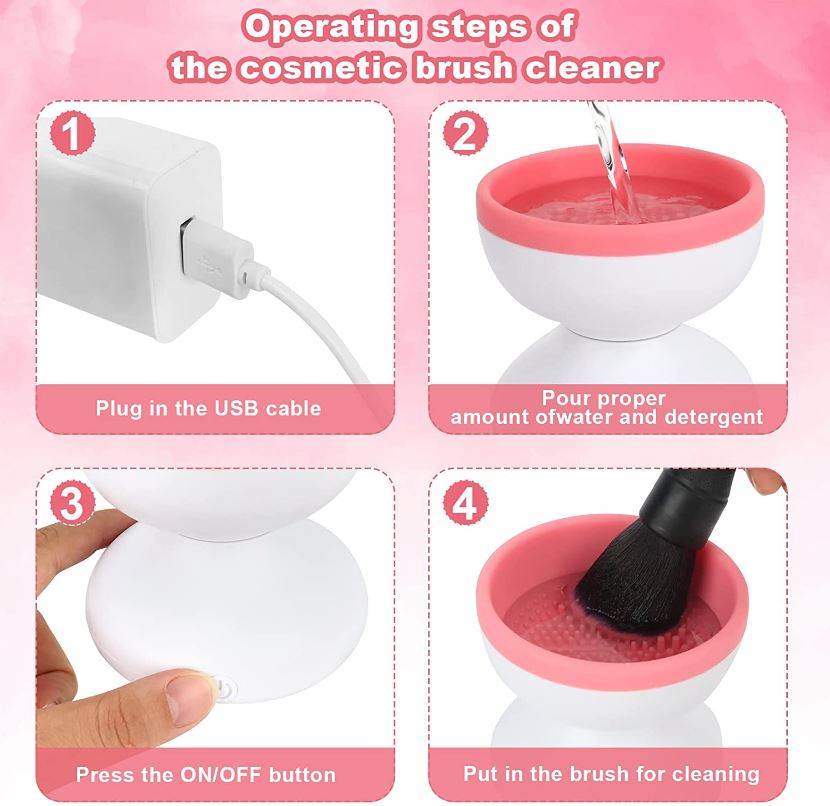 Operating steps of the cosmetic brush cleaner

1

Plug in the USB cable

2

Pour proper amount ofwater and detergent

3

Press the ON/OFF button

4

Put in the brush for cleaning