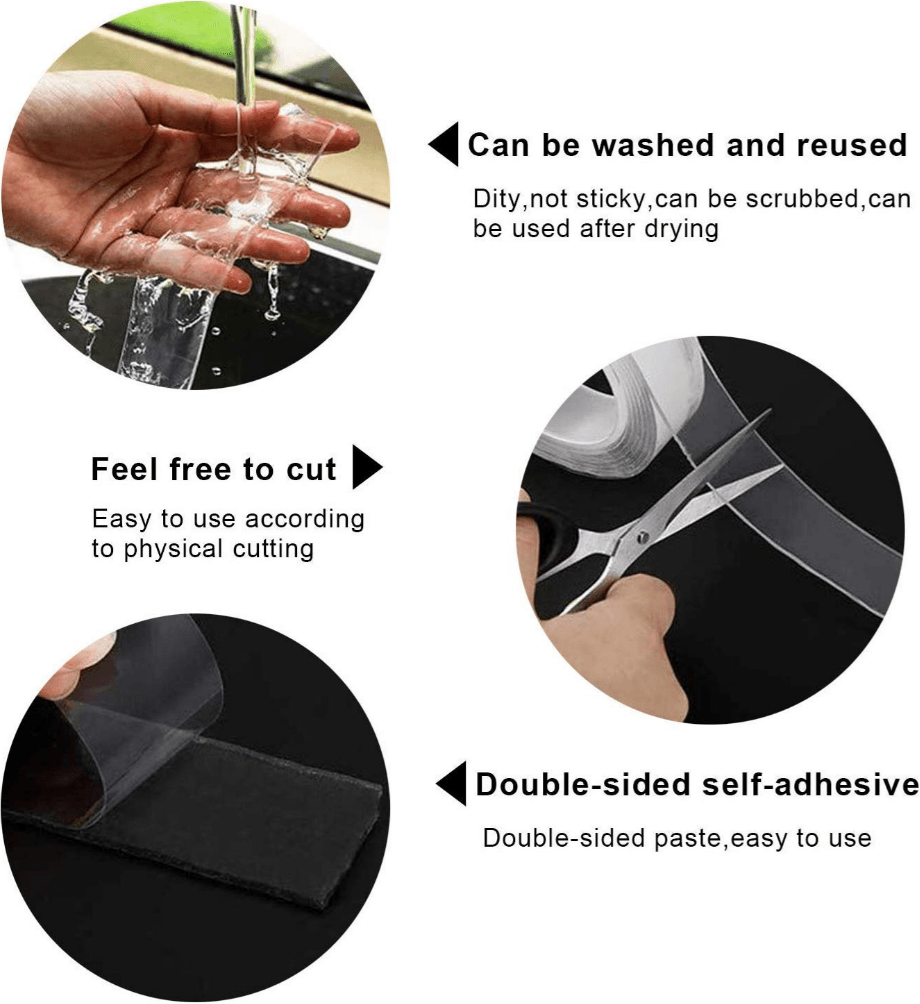 Can be washed and reused

Dity,not sticky,can be scrubbed,can be used after drying

Feel free to cut

Easy to use according to physical cutting

Double-sided self-adhesive

Double-sided paste,easy to use