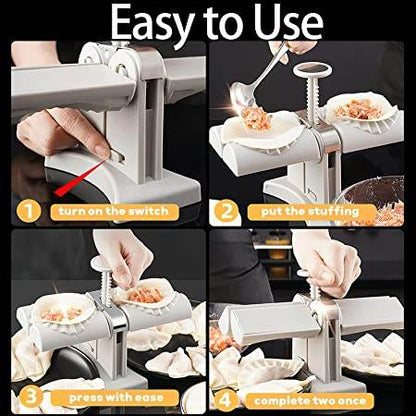 Easy to Use

1 turn on the switch

2 put the stuffing

3 press with ease

4 complete two once