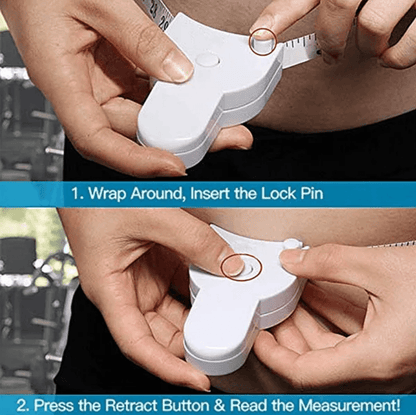 28 29

1. Wrap Around, Insert the Lock Pin

2. Press the Retract Button & Read the Measurement!