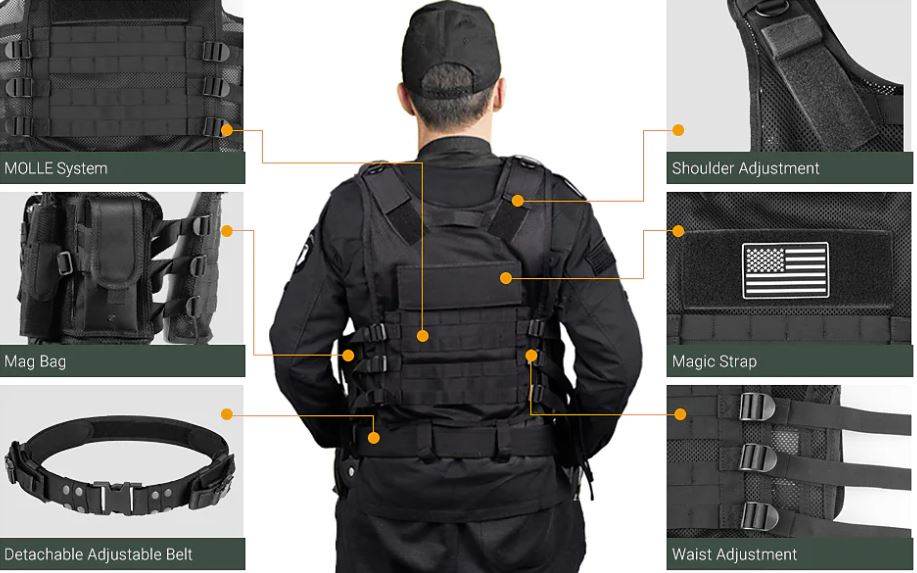 MOLLE System

Mag Bag

Detachable Adjustable Belt

Shoulder Adjustment

Magic Strap

Waist Adjustment