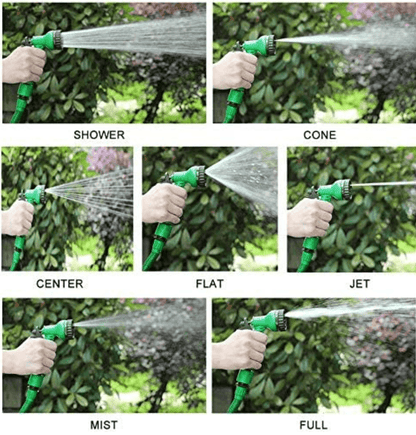 SHOWER

CONE

CENTER

FLAT

JET

MIST

FULL