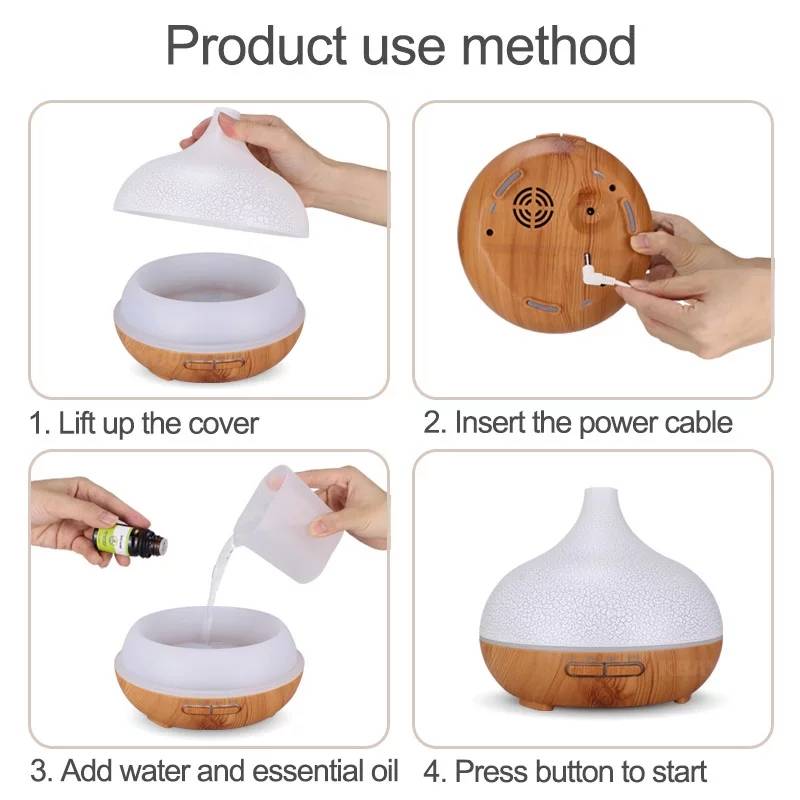 Product use method

1. Lift up the cover

2. Insert the power cable

3. Add water and essential oil

4. Press button to start