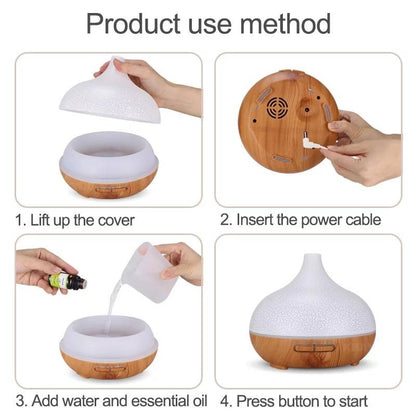 Product use method

1. Lift up the cover

2. Insert the power cable

3. Add water and essential oil

4. Press button to start